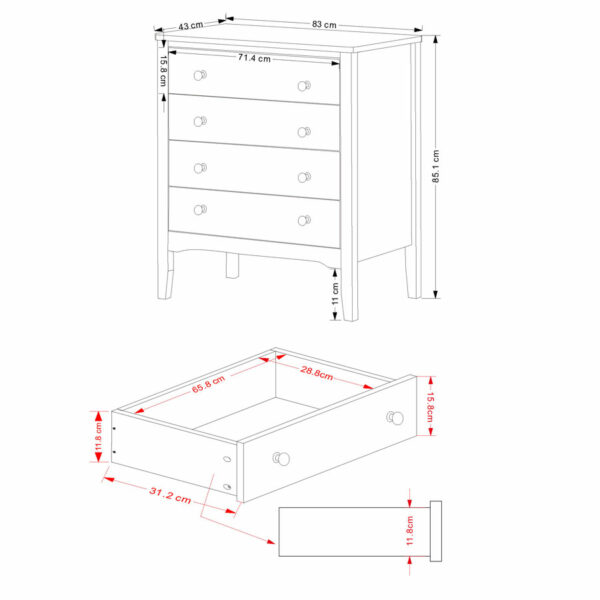 43 cm
83 cm
71.4 cm
15.8 cm
85.1 cm
11 cm
65.8 cm
28.8cm
15.8cm
11.8 cm
31.2 cm
11.8cm