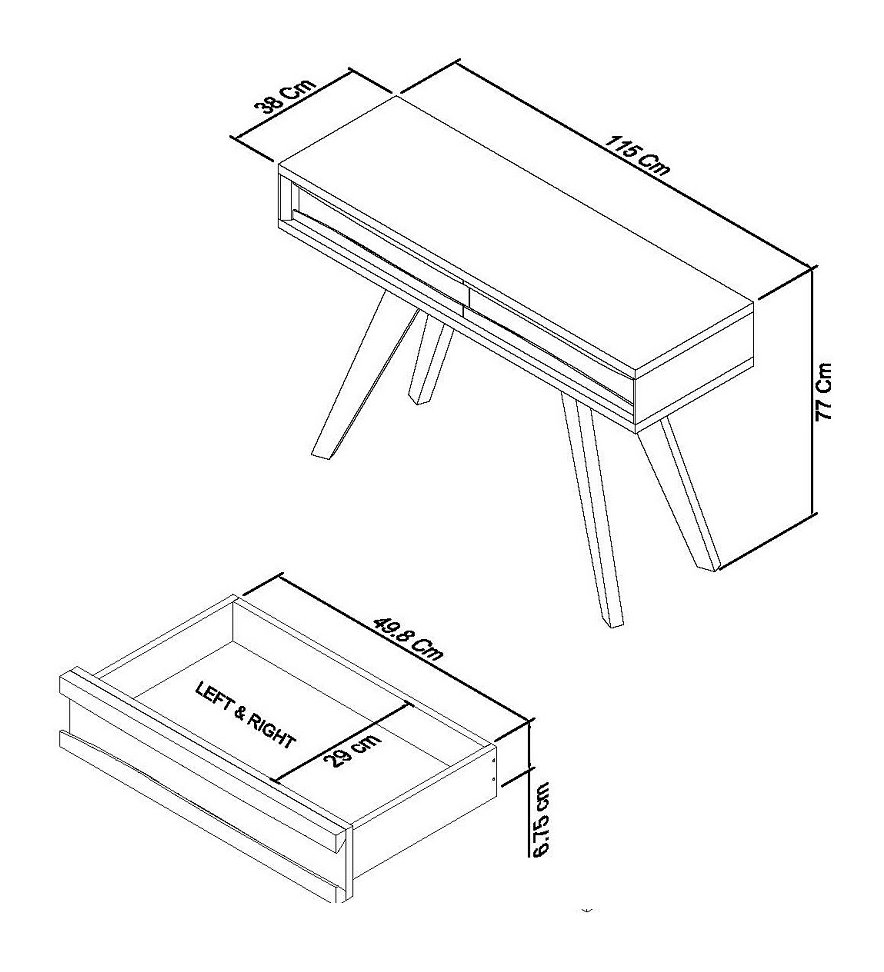 38 Cm

115 Cm

77 Cm

49.8 Cm

LEFT & RIGHT

29 cm

6.75 cm